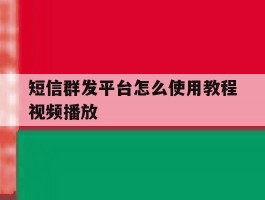 短信群发平台怎么使用教程视频播放